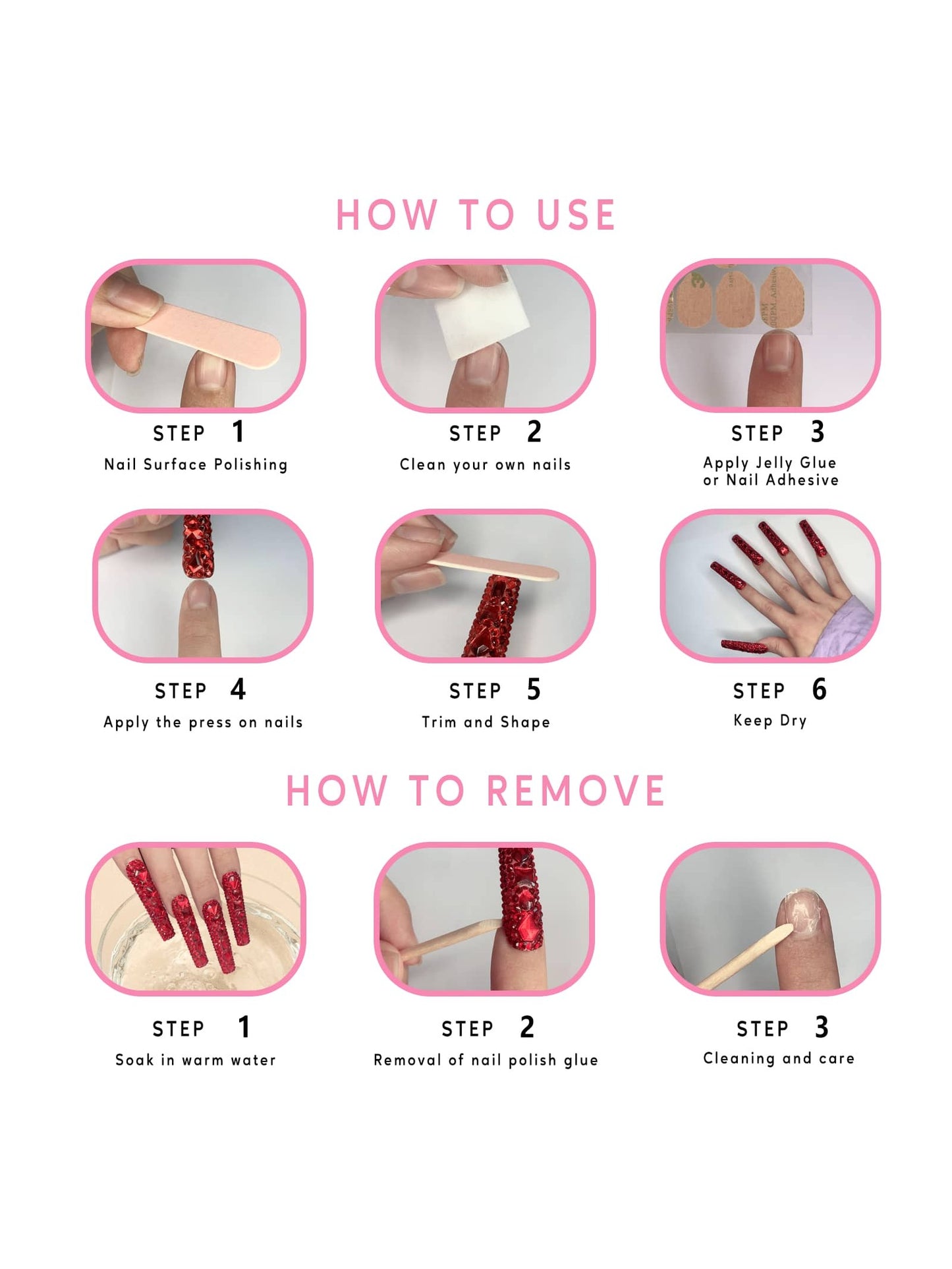 HOW TO USE

STEP 1
Nail Surface Polishing

STEP 2
Clean your own nails

STEP 3
Apply Jelly Glue or Nail Adhesive

STEP 4
Apply the press on nails

STEP 5
Trim and Shape

STEP 6
Keep Dry

HOW TO REMOVE

STEP 1
Soak in warm water

STEP 2
Removal of nail polish glue

STEP 3
Cleaning and care