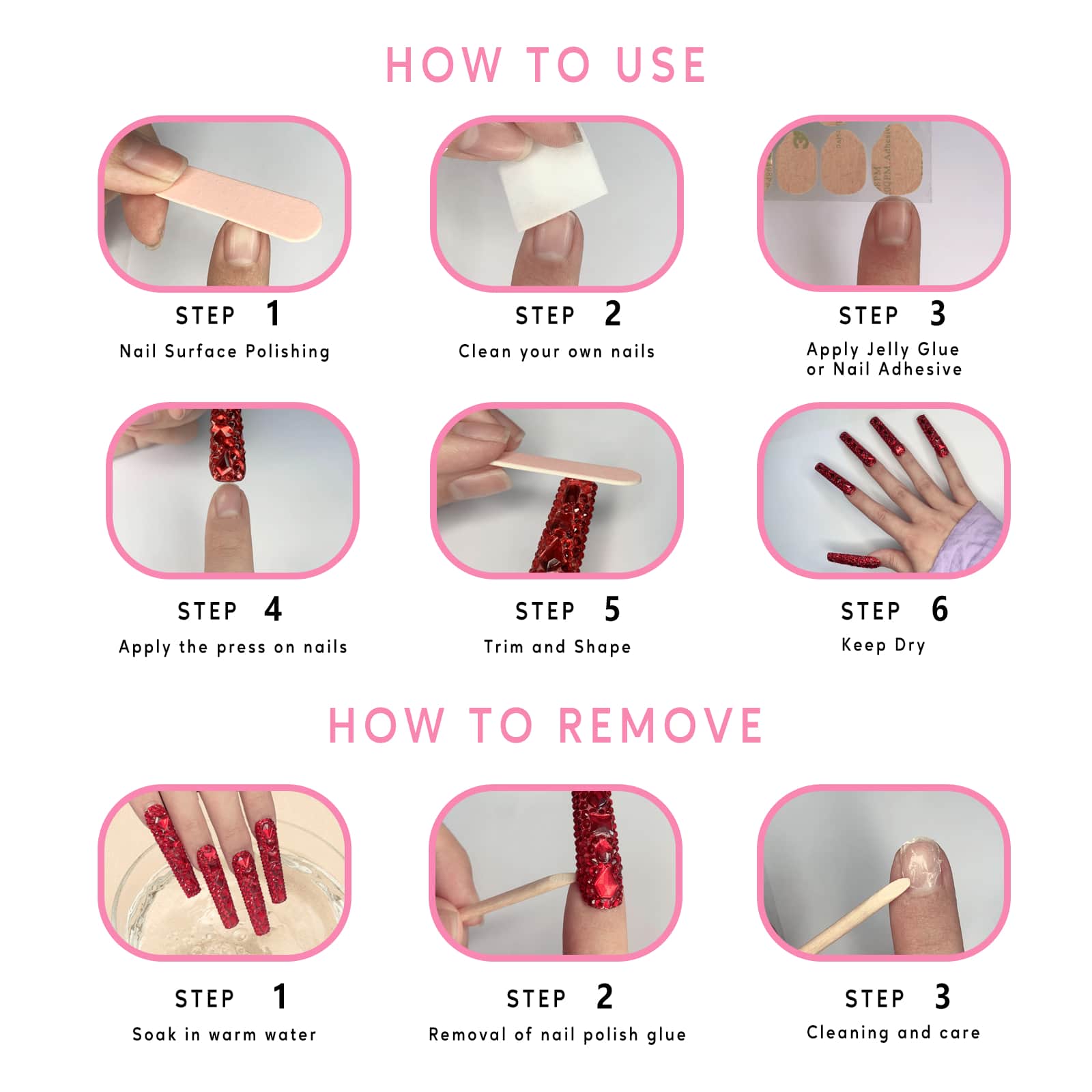 HOW TO USE

STEP 1
Nail Surface Polishing

STEP 2
Clean your own nails

STEP 3
Apply Jelly Glue or Nail Adhesive

STEP 4
Apply the press on nails

STEP 5
Trim and Shape

STEP 6
Keep Dry

HOW TO REMOVE

STEP 1
Soak in warm water

STEP 2
Removal of nail polish glue

STEP 3
Cleaning and care