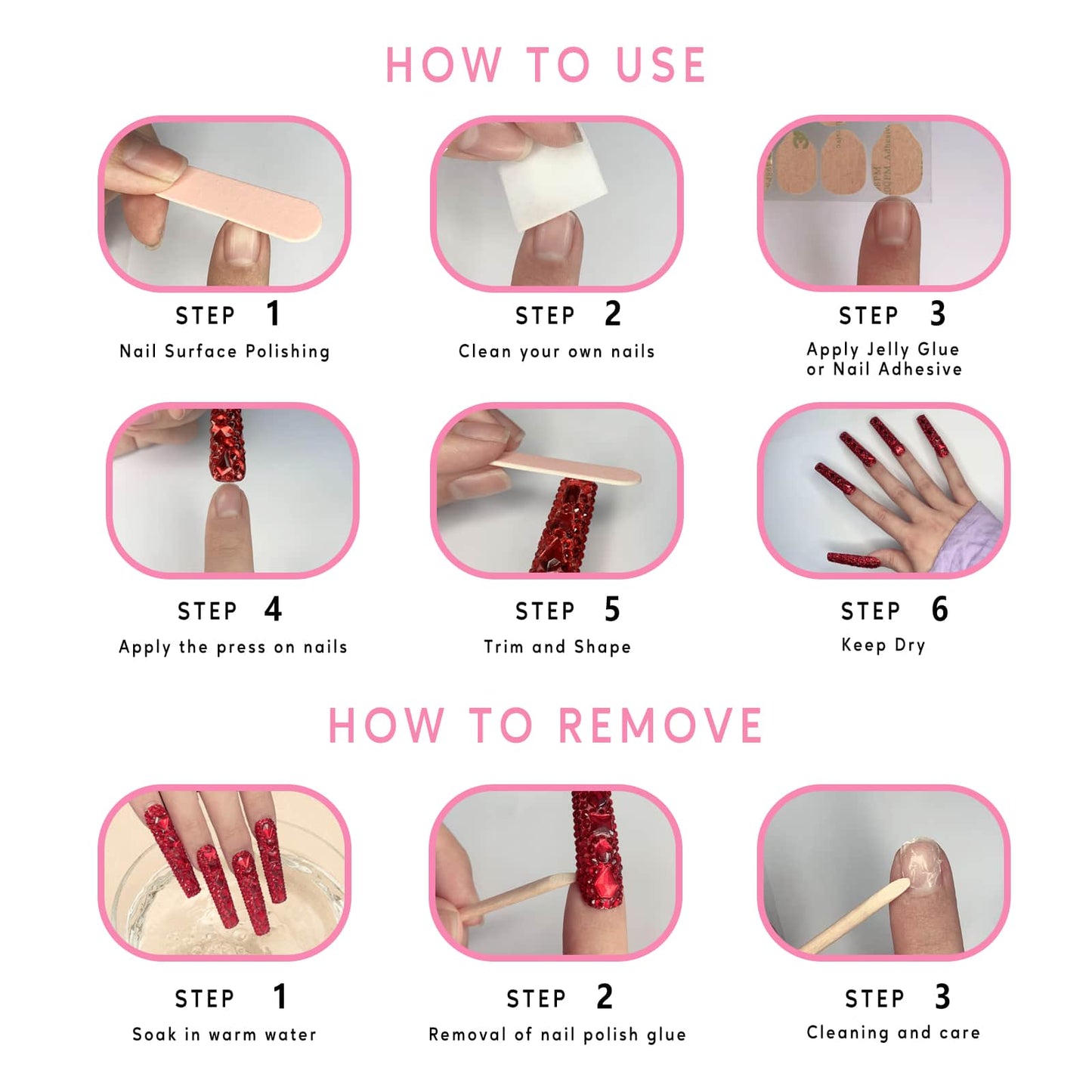 HOW TO USE

STEP 1
Nail Surface Polishing

STEP 2
Clean your own nails

STEP 3
Apply Jelly Glue or Nail Adhesive

STEP 4
Apply the press on nails

STEP 5
Trim and Shape

STEP 6
Keep Dry

HOW TO REMOVE

STEP 1
Soak in warm water

STEP 2
Removal of nail polish glue

STEP 3
Cleaning and care