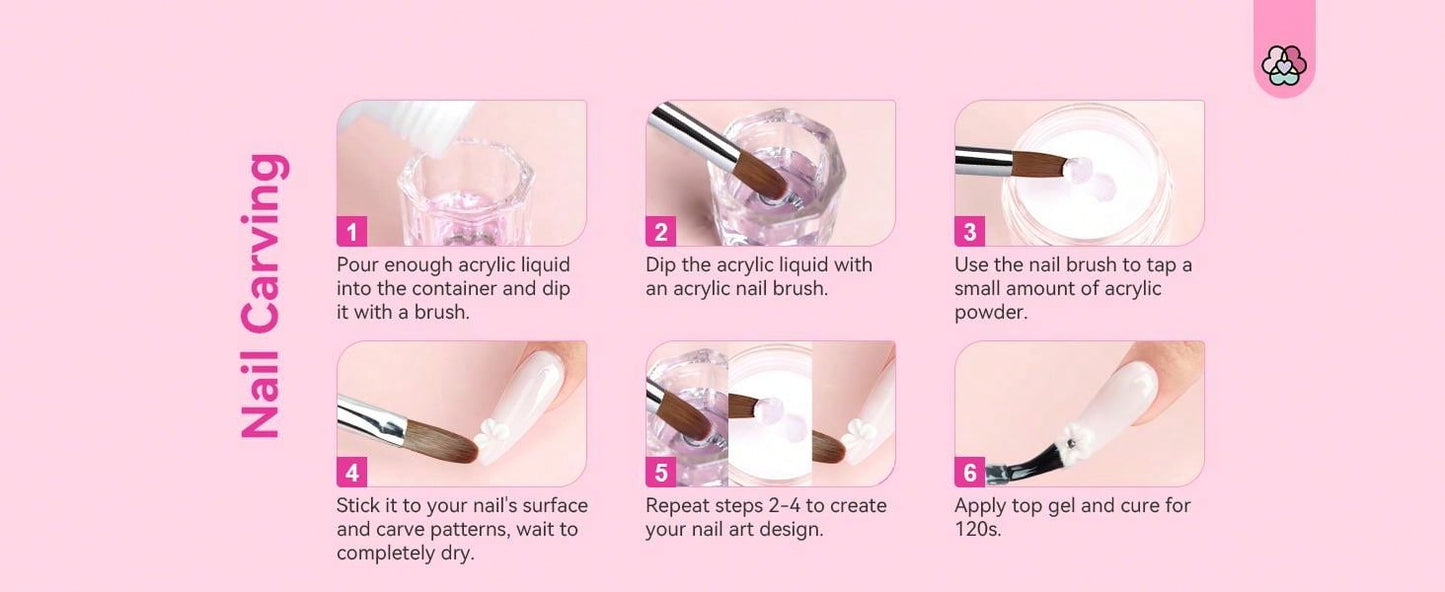 Nail Carving

1
Pour enough acrylic liquid into the container and dip it with a brush.

2
Dip the acrylic liquid with an acrylic nail brush.

3
Use the nail brush to tap a small amount of acrylic powder.

4
Stick it to your nail's surface and carve patterns, wait to completely dry.

5
Repeat steps 2-4 to create your nail art design.

6
Apply top gel and cure for 120s.