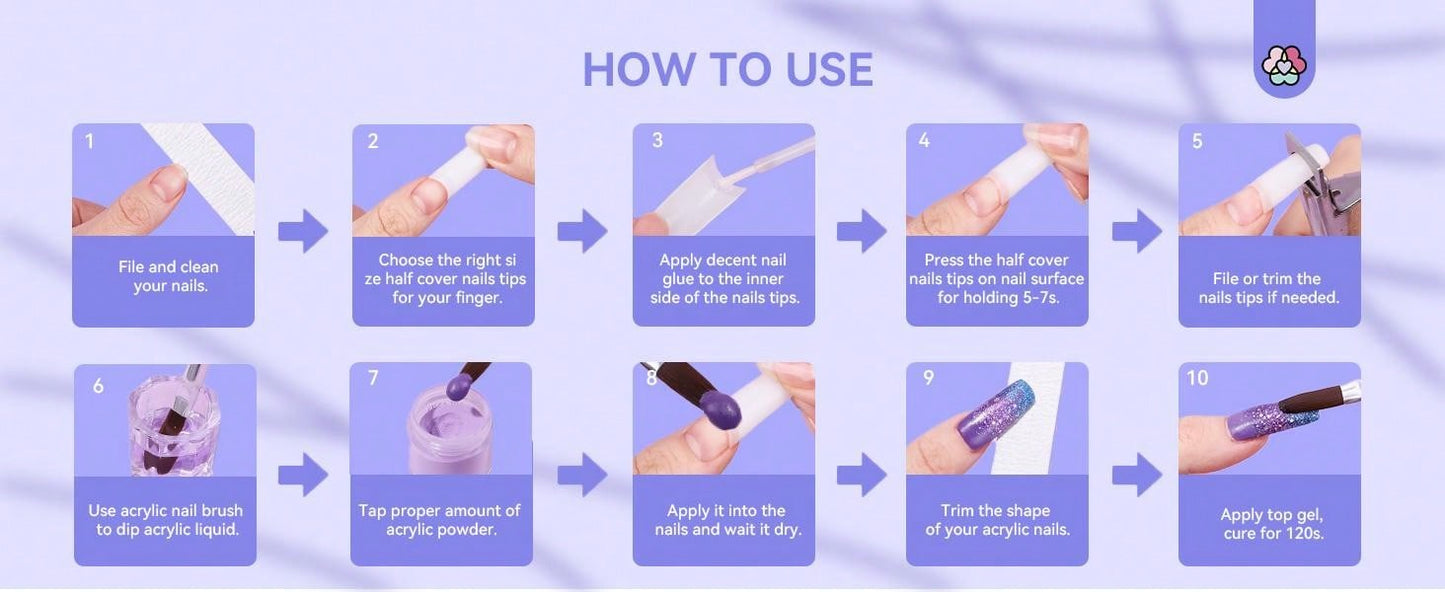 HOW TO USE

1
File and clean your nails.

2
Choose the right si ze half cover nails tips for your finger.

3
Apply decent nail glue to the inner side of the nails tips.

4
Press the half cover nails tips on nail surface for holding 5-7s.

5
File or trim the nails tips if needed.

6
Use acrylic nail brush to dip acrylic liquid.

7
Tap proper amount of acrylic powder.

8
Apply it into the nails and wait it dry.

9
Trim the shape of your acrylic nails.

10
Apply top gel, cure for 120s.